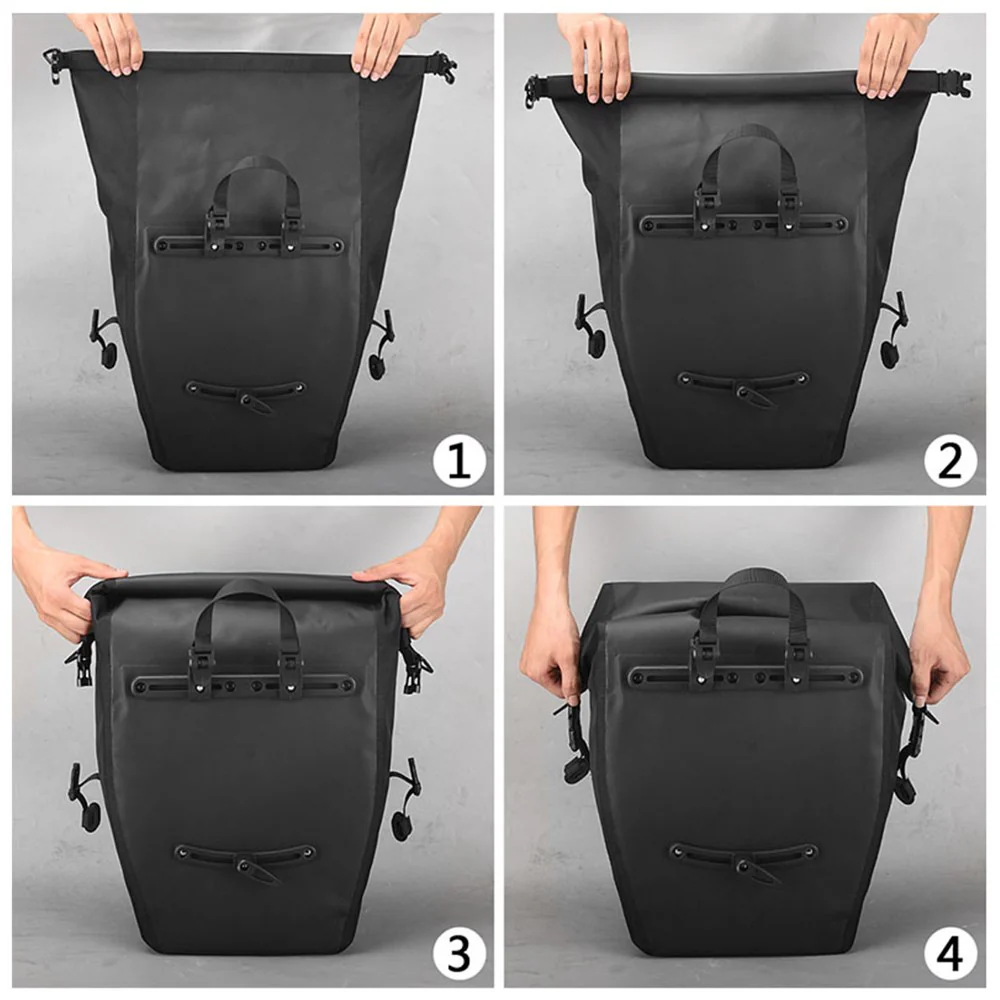 1

2

3

4